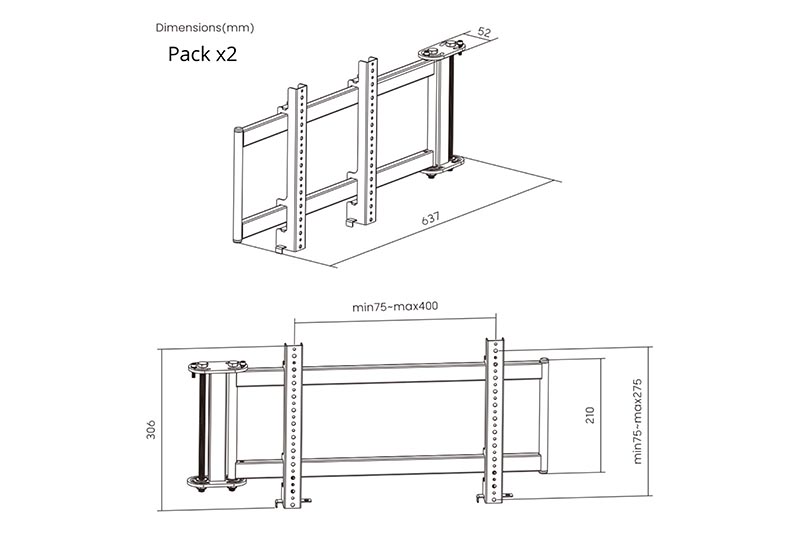 Dimensions(mm)

Pack x2

52

637

min75~max400

306

210

min75~max275