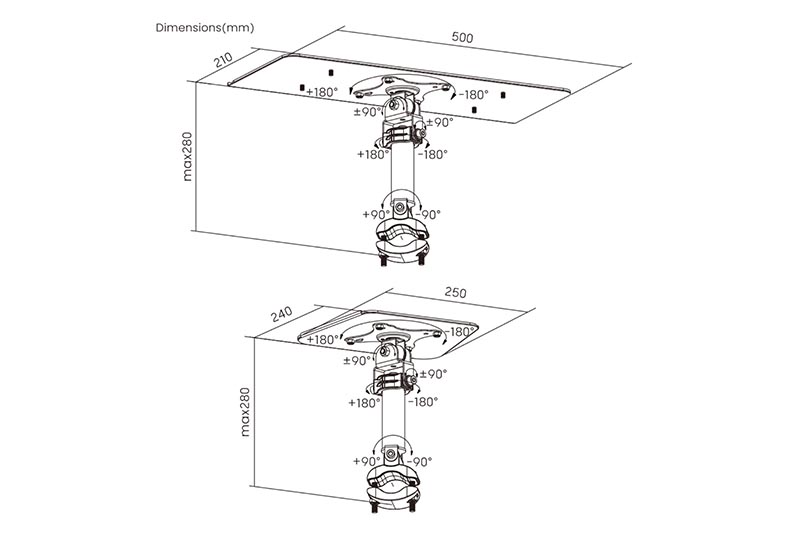 Dimensions(mm)

500

210

+180°

-180°

±90°

±90°

+180°

-180°

max280

+90°

-90°

250

240

+180°

-180°

±90°

±90°

+180°

-180°

max280

+90°

-90°